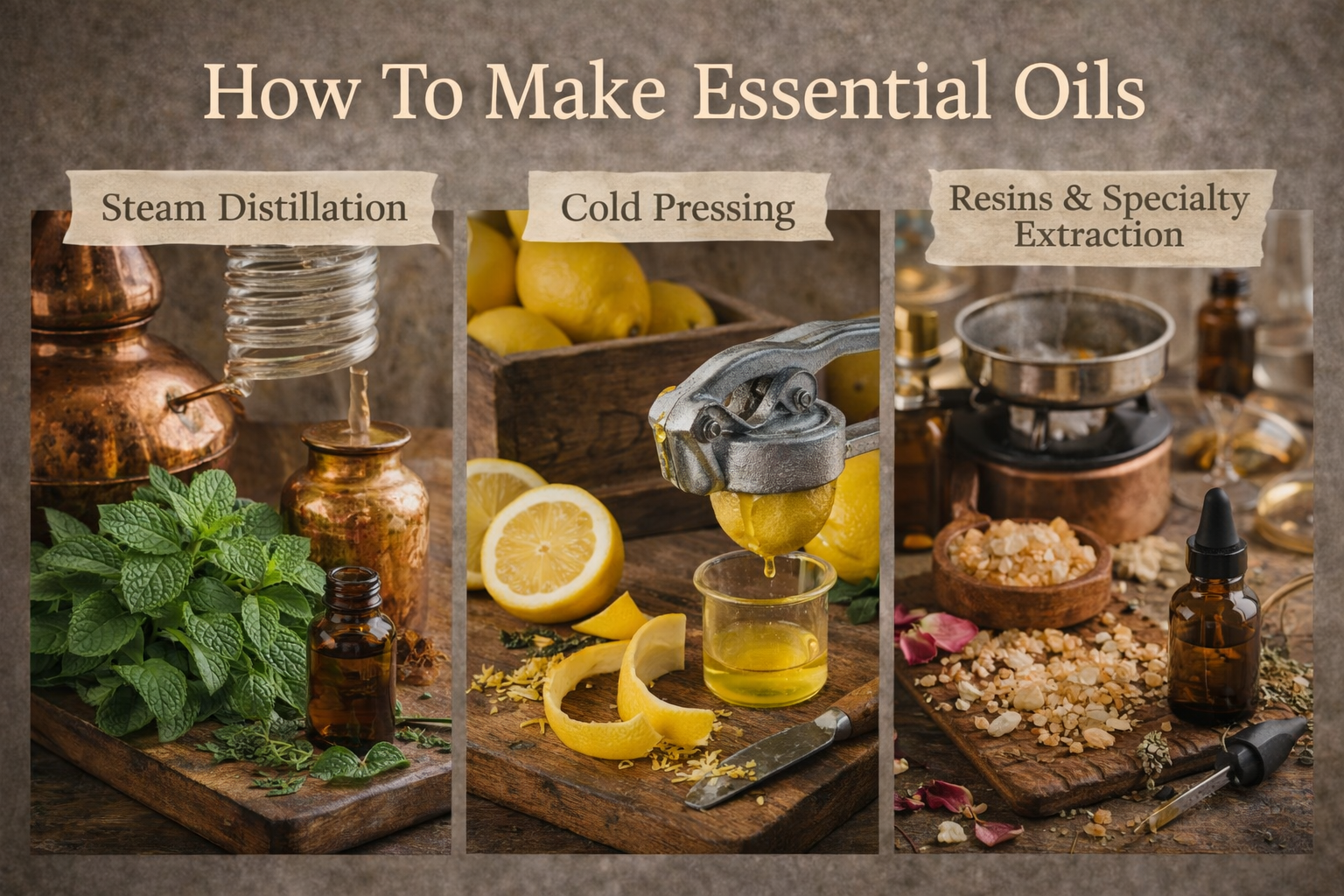 How To Make Essential Oils

Steam Distillation

Cold Pressing

Resins & Specialty Extraction