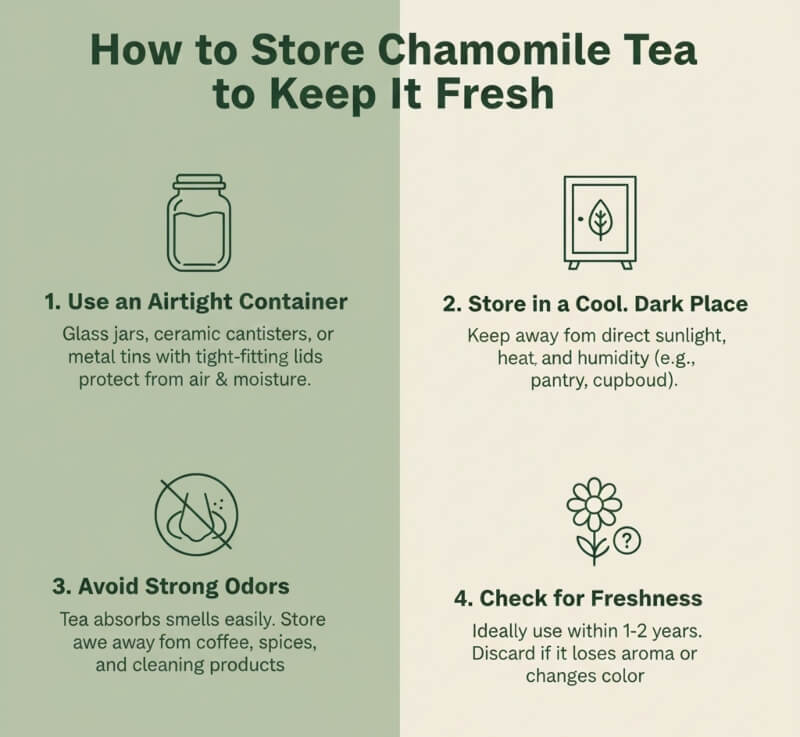 How to Store Chamomile Tea to Keep It Fresh

1. Use an Airtight Container

Glass jars, ceramic cantisters, or metal tins with tight-fitting lids protect from air & moisture.

2. Store in a Cool. Dark Place

Keep away fom direct sunlight, heat, and humidity (e.g., pantry, cupboud).

3. Avoid Strong Odors

Tea absorbs smells easily. Store awe away fom coffee, spices, and cleaning products

4. Check for Freshness

Ideally use within 1-2 years. Discard if it loses aroma or changes color